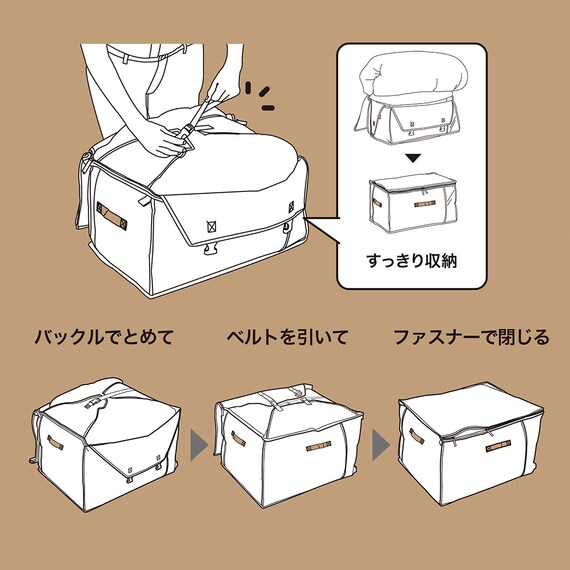 すっきり収納

バックルでとめて

ベルトを引いて

ファスナーで閉じる