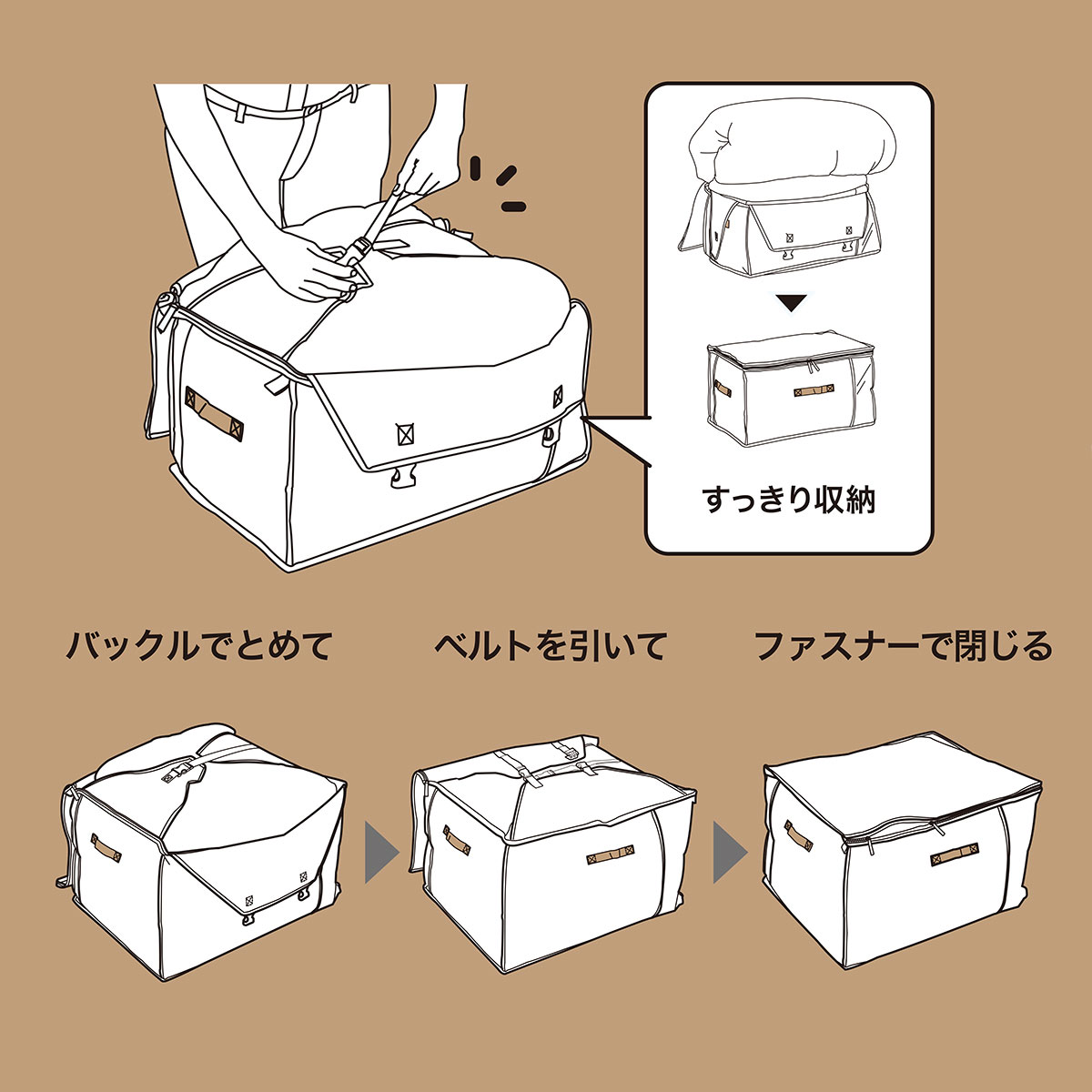 すっきり収納

バックルでとめて

ベルトを引いて

ファスナーで閉じる