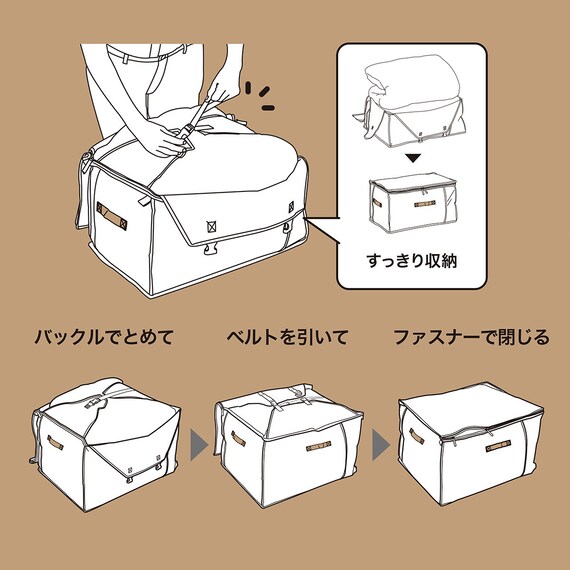 すっきり収納

バックルでとめて

ベルトを引いて

ファスナーで閉じる