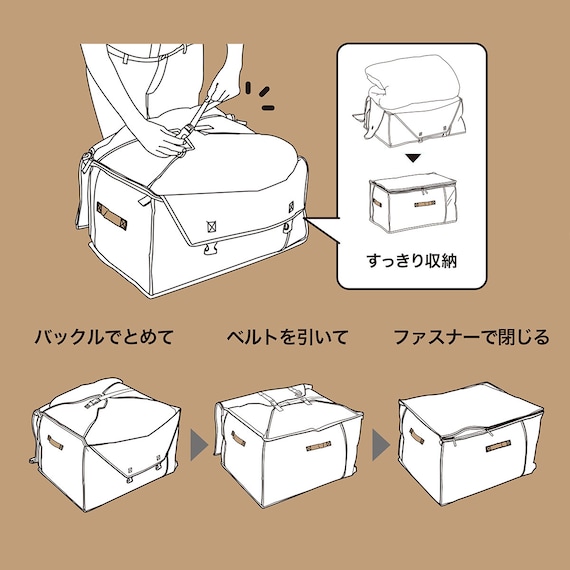 すっきり収納

バックルでとめて

ベルトを引いて

ファスナーで閉じる