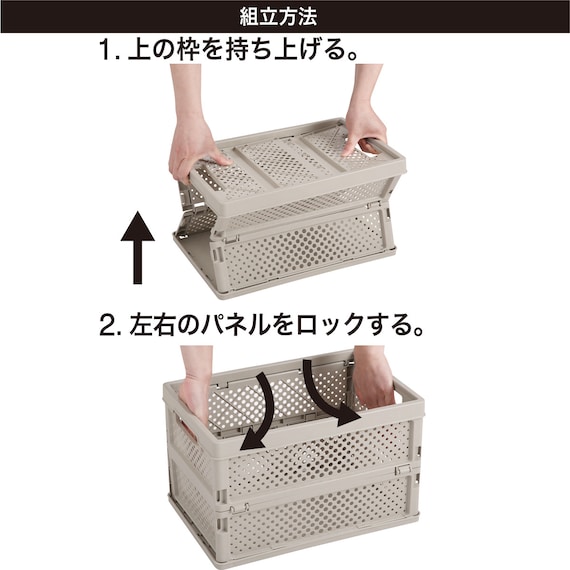 組立方法

1. 上の枠を持ち上げる。

2. 左右のパネルをロックする。