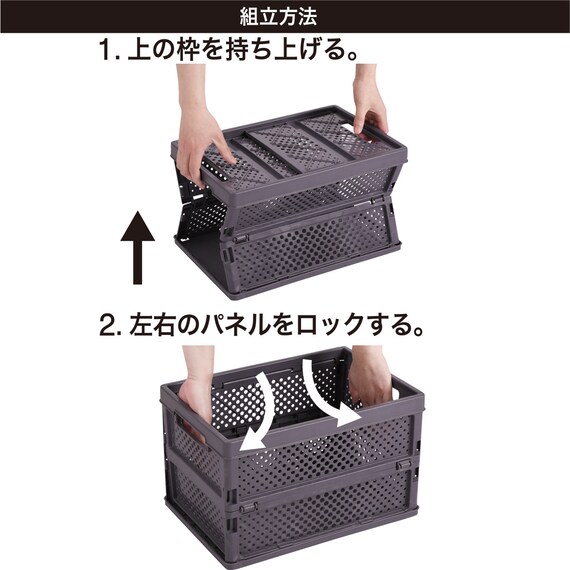 組立方法

1. 上の枠を持ち上げる。

2. 左右のパネルをロックする。