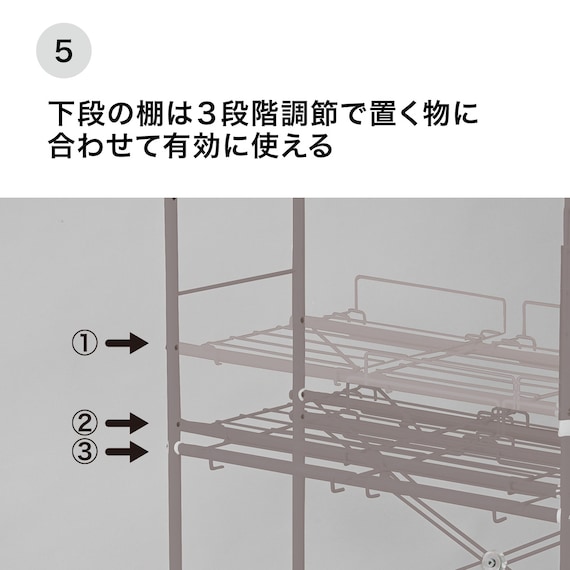 5

下段の棚は３段階調節で置く物に合わせて有効に使える

①
②
③