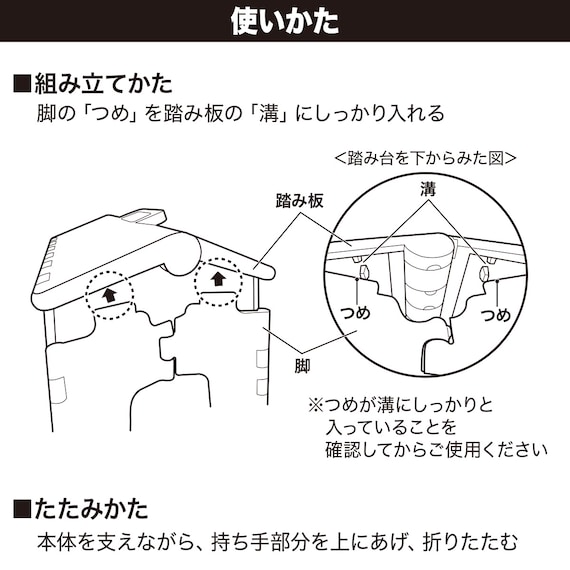 使いかた

■組み立てかた
脚の「つめ」を踏み板の「溝」にしっかり入れる

<踏み台を下からみた図>

踏み板

溝

つめ

つめ

脚

※つめが溝にしっかりと入っていることを確認してからご使用ください

■たたみかた
本体を支えながら、持ち手部分を上にあげ、折りたたむ