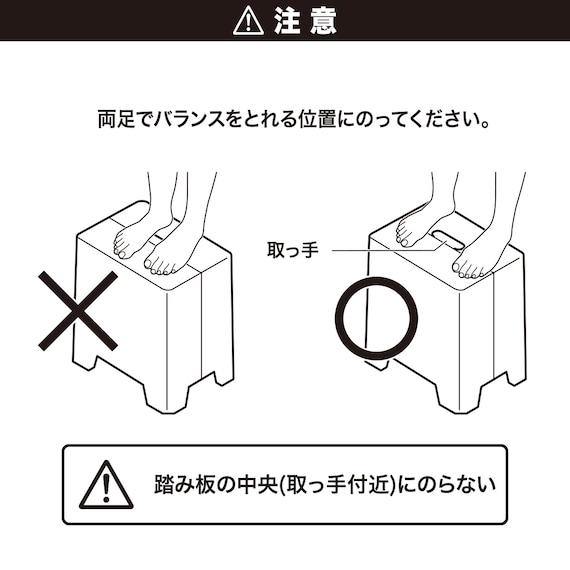 注意

両足でバランスをとれる位置にのってください。

取っ手

踏み板の中央(取っ手付近)にのらない