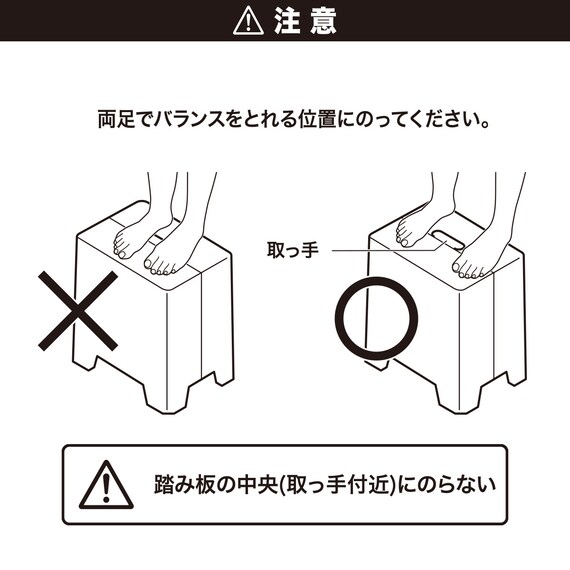 注意

両足でバランスをとれる位置にのってください。

取っ手

踏み板の中央(取っ手付近)にのらない