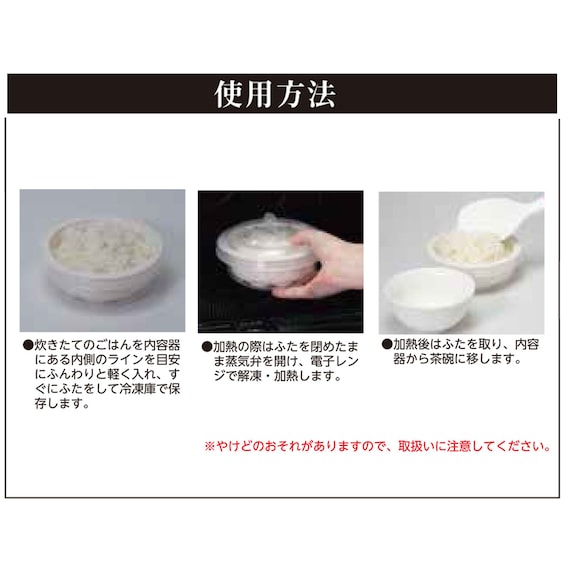 使用方法

●炊きたてのごはんを内容器にある内側のラインを目安にふんわりと軽く入れ、すぐにふたをして冷凍庫で保存します。

●加熱の際はふたを閉めたまま蒸気弁を開け、電子レンジで解凍・加熱します。

●加熱後はふたを取り、内容器から茶碗に移します。

※やけどのおそれがありますので、取扱いに注意してください。