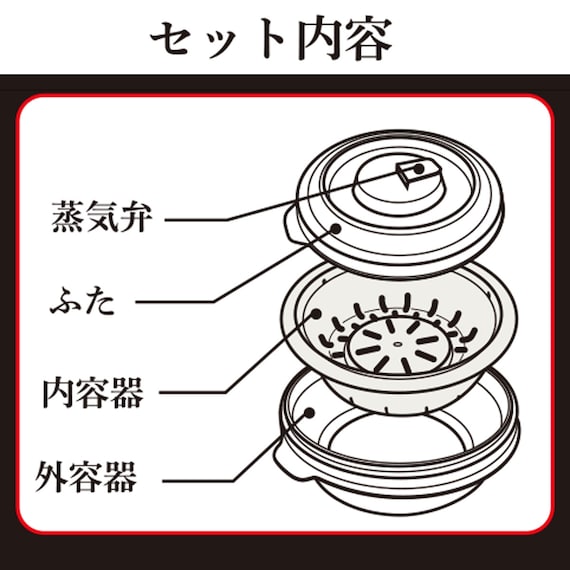 セット内容

蒸気弁

ふた

内容器

外容器