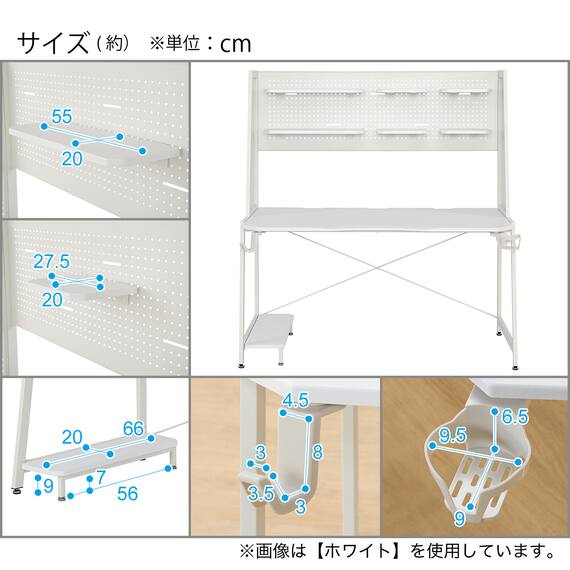 サイズ（約）　※単位：cm

55
20

27.5
20

20
66
9
7
56

4.5
3
8
3.5
3

6.5
9.5
9

※画像は【ホワイト】を使用しています。