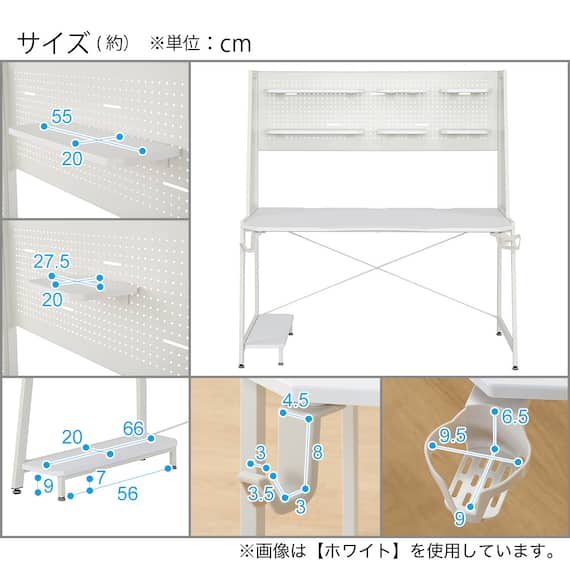 サイズ（約）　※単位：cm

55
20

27.5
20

20
66
9
7
56

4.5
3
8
3.5
3

6.5
9.5
9

※画像は【ホワイト】を使用しています。