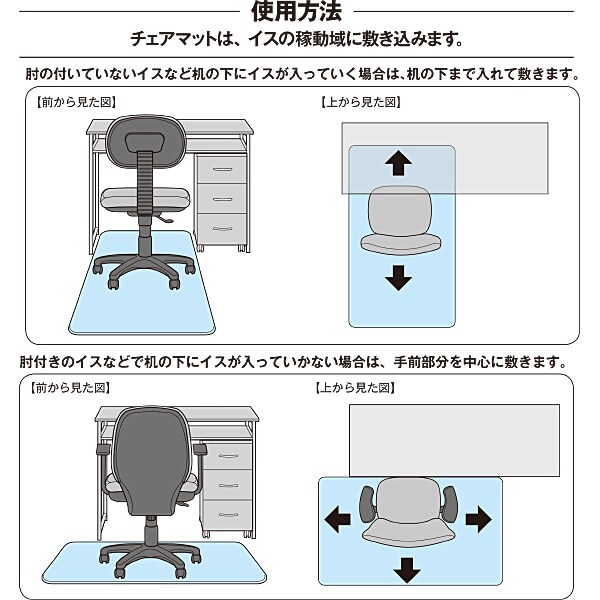 使用方法

チェアマットは、イスの稼動域に敷き込みます。

肘の付いていないイスなど机の下にイスが入っていく場合は、机の下まで入れて敷きます。

【前から見た図】

【上から見た図】

肘付きのイスなどで机の下にイスが入っていかない場合は、手前部分を中心に敷きます。

【前から見た図】

【上から見た図】