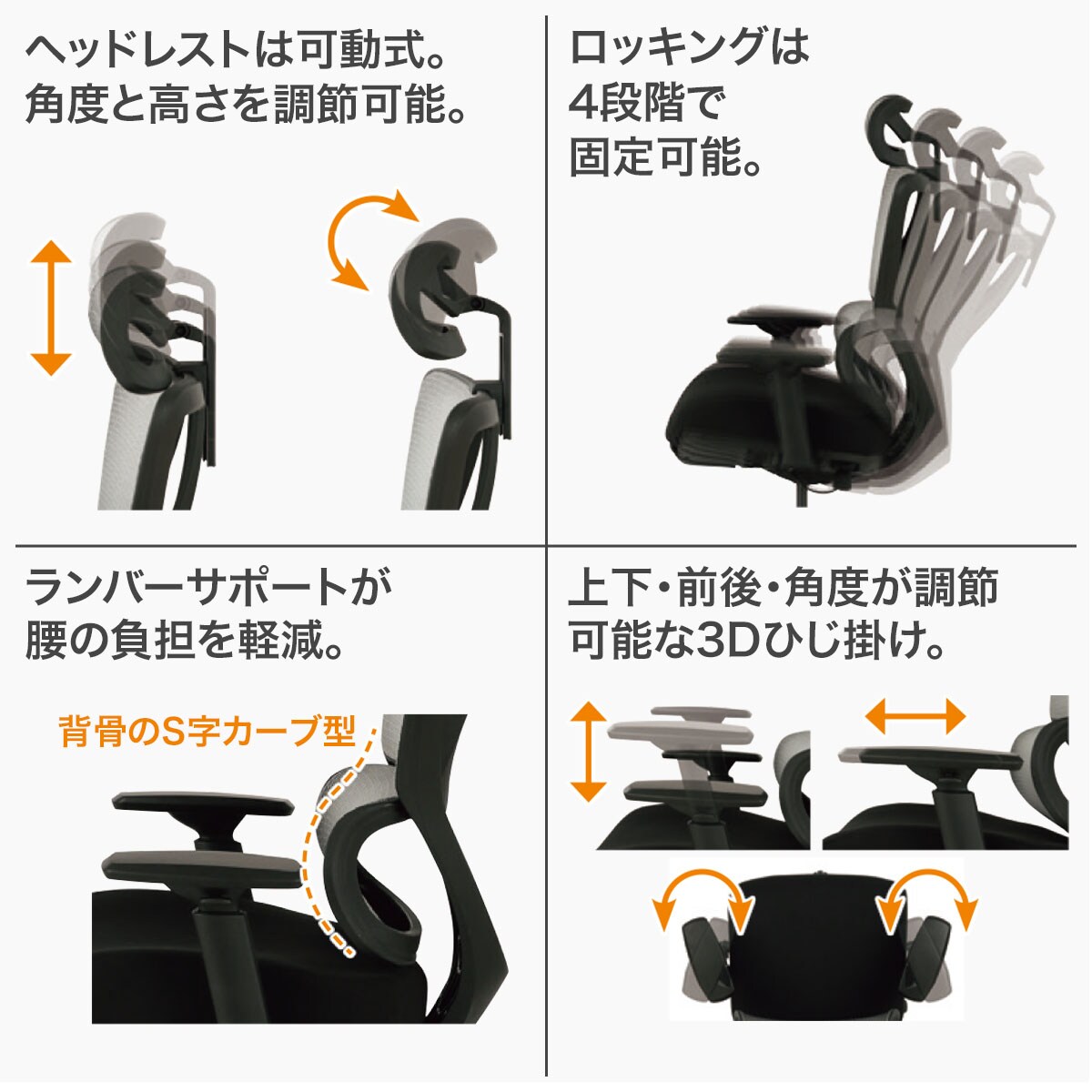 ヘッドレストは可動式。
角度と高さを調節可能。

ロッキングは
4段階で
固定可能。

ランバーサポートが
腰の負担を軽減。

背骨のS字カーブ型

上下・前後・角度が調節
可能な3Dひじ掛け。