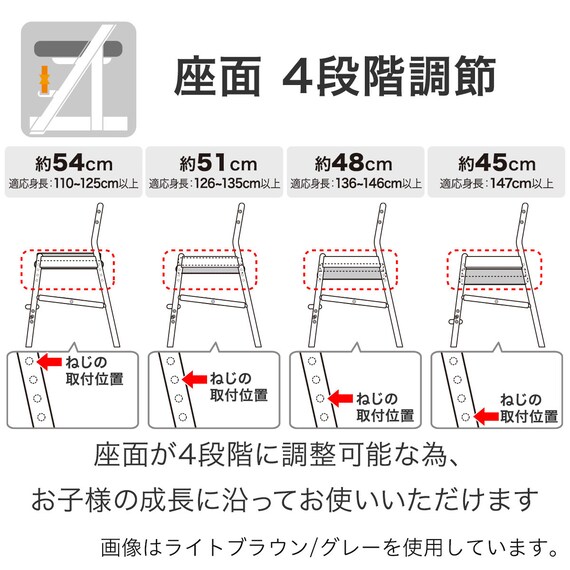 座面 4段階調節

約54cm
適応身長：110~125cm以上

約51cm
適応身長：126~135cm以上

約48cm
適応身長：136~146cm以上

約45cm
適応身長：147cm以上

ねじの取付位置

ねじの取付位置

ねじの取付位置

ねじの取付位置

座面が4段階に調整可能な為、
お子様の成長に沿ってお使いいただけます

画像はライトブラウン/グレーを使用しています。