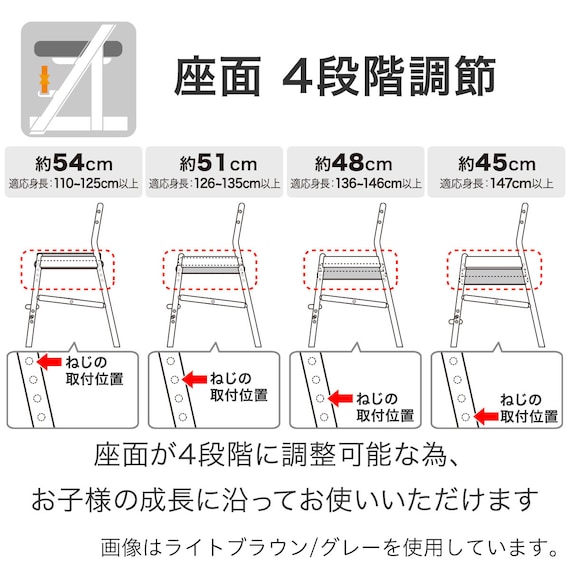 座面 4段階調節

約54cm
適応身長：110~125cm以上

約51cm
適応身長：126~135cm以上

約48cm
適応身長：136~146cm以上

約45cm
適応身長：147cm以上

ねじの取付位置

ねじの取付位置

ねじの取付位置

ねじの取付位置

座面が4段階に調整可能な為、

お子様の成長に沿ってお使いいただけます

画像はライトブラウン/グレーを使用しています。