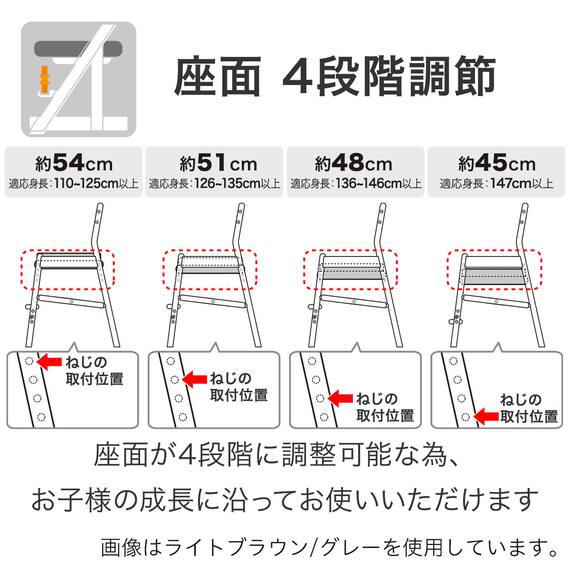 座面 4段階調節

約54cm
適応身長：110~125cm以上

約51cm
適応身長：126~135cm以上

約48cm
適応身長：136~146cm以上

約45cm
適応身長：147cm以上

ねじの取付位置

ねじの取付位置

ねじの取付位置

ねじの取付位置

座面が4段階に調整可能な為、
お子様の成長に沿ってお使いいただけます

画像はライトブラウン/グレーを使用しています。