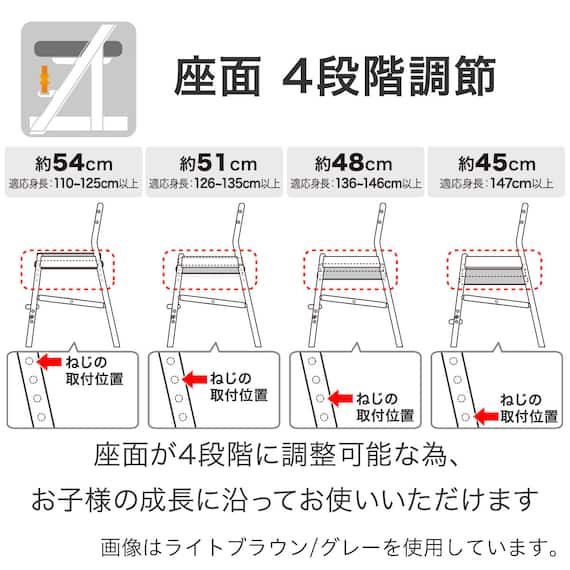 座面 4段階調節

約54cm
適応身長：110~125cm以上

約51cm
適応身長：126~135cm以上

約48cm
適応身長：136~146cm以上

約45cm
適応身長：147cm以上

ねじの取付位置

ねじの取付位置

ねじの取付位置

ねじの取付位置

座面が4段階に調整可能な為、
お子様の成長に沿ってお使いいただけます

画像はライトブラウン/グレーを使用しています。