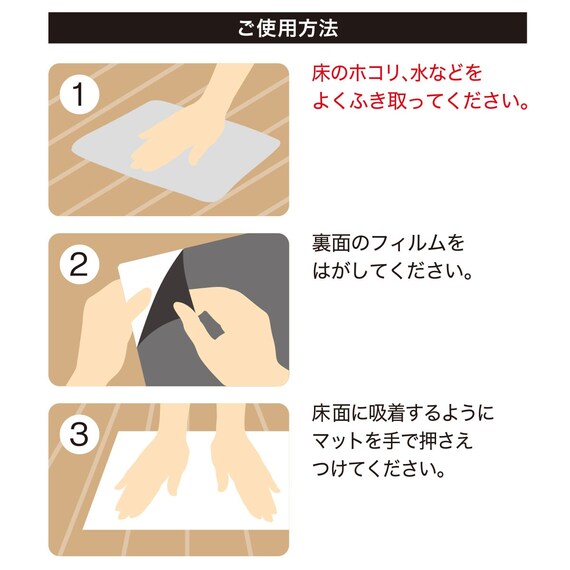 ご使用方法

1

床のホコリ、水などをよくふき取ってください。

2

裏面のフィルムをはがしてください。

3

床面に吸着するようにマットを手で押さえつけてください。