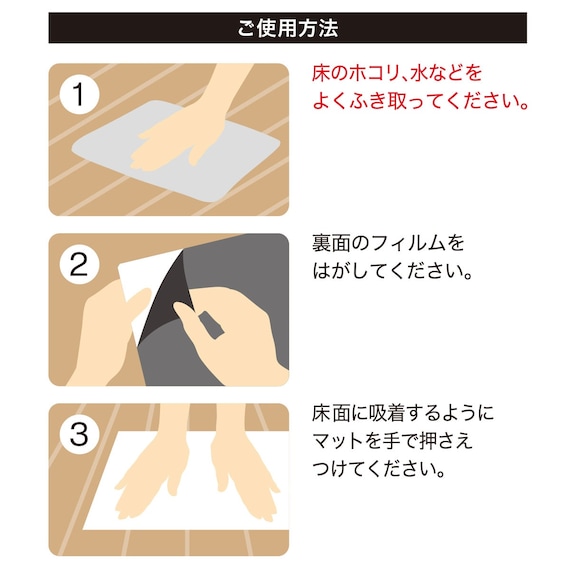 ご使用方法

1

床のホコリ、水などをよくふき取ってください。

2

裏面のフィルムをはがしてください。

3

床面に吸着するようにマットを手で押さえつけてください。