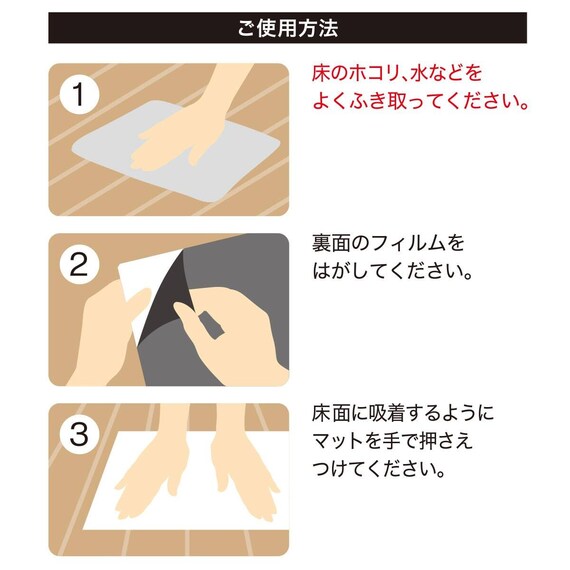 ご使用方法

1

床のホコリ、水などをよくふき取ってください。

2

裏面のフィルムをはがしてください。

3

床面に吸着するようにマットを手で押さえつけてください。