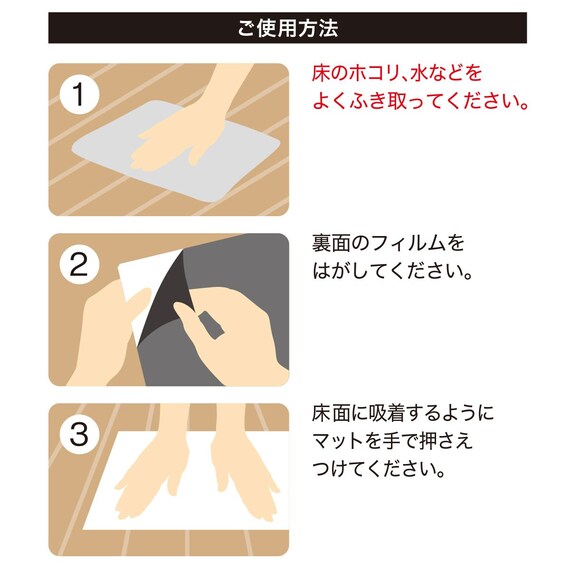 ご使用方法

1

床のホコリ、水などをよくふき取ってください。

2

裏面のフィルムをはがしてください。

3

床面に吸着するようにマットを手で押さえつけてください。