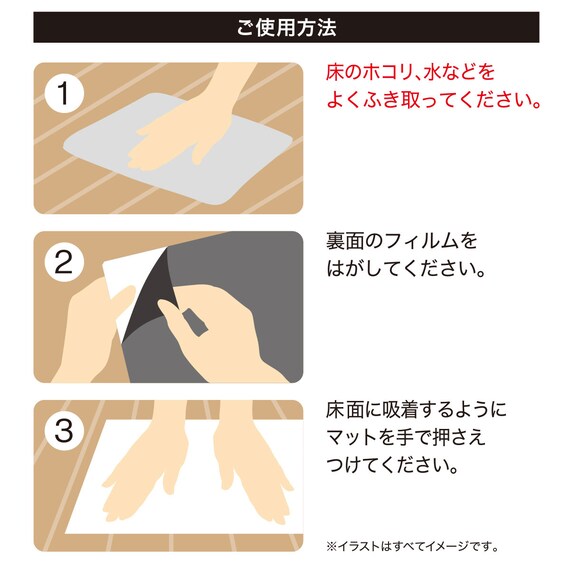 ご使用方法

1

床のホコリ、水などをよくふき取ってください。

2

裏面のフィルムをはがしてください。

3

床面に吸着するようにマットを手で押さえつけてください。

※イラストはすべてイメージです。