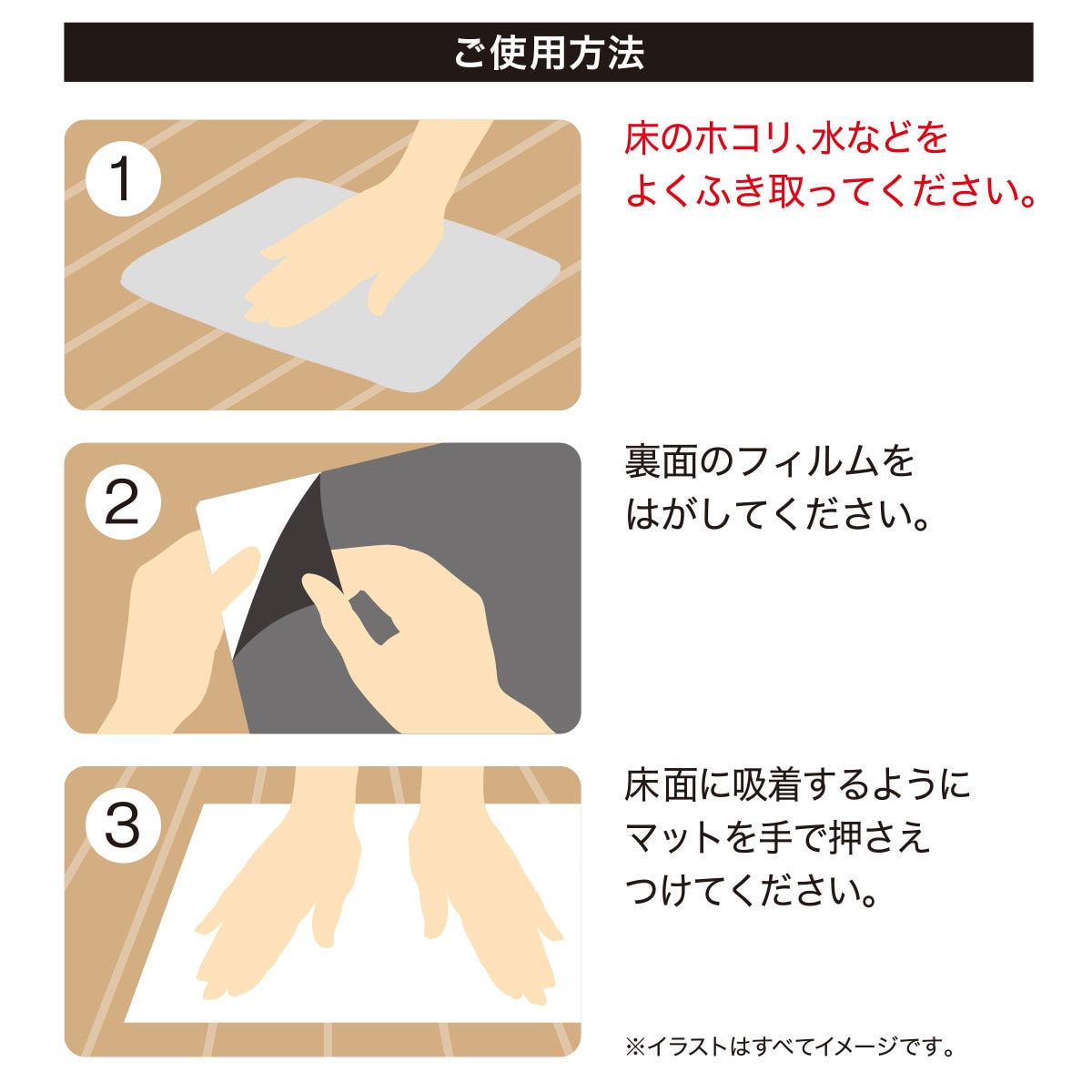 ご使用方法

1

床のホコリ、水などをよくふき取ってください。

2

裏面のフィルムをはがしてください。

3

床面に吸着するようにマットを手で押さえつけてください。

※イラストはすべてイメージです。