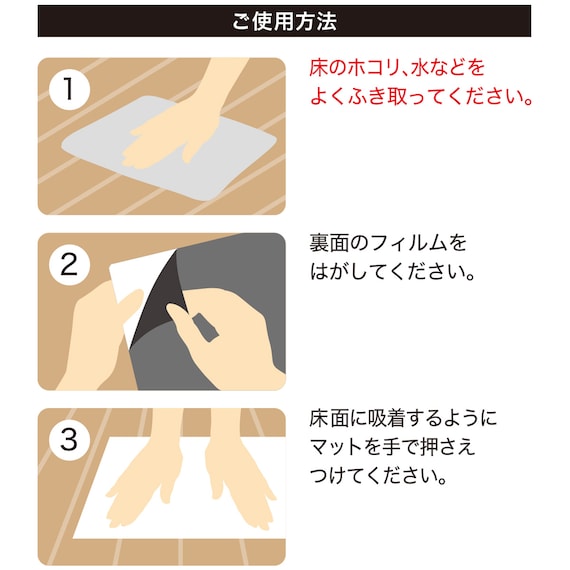 ご使用方法

1

床のホコリ、水などをよくふき取ってください。

2

裏面のフィルムをはがしてください。

3

床面に吸着するようにマットを手で押さえつけてください。