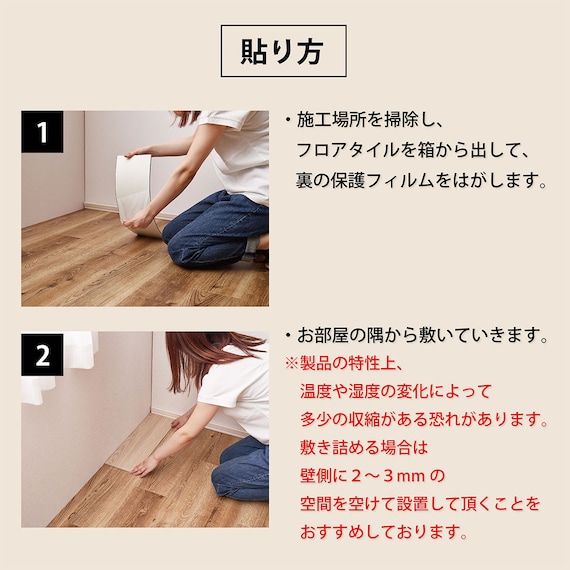 貼り方

1

・施工場所を掃除し、フロアタイルを箱から出して、裏の保護フィルムをはがします。

2

・お部屋の隅から敷いていきます。
※製品の特性上、温度や湿度の変化によって多少の収縮がある恐れがあります。敷き詰める場合は壁側に２～３ｍｍの空間を空けて設置して頂くことをおすすめしております。