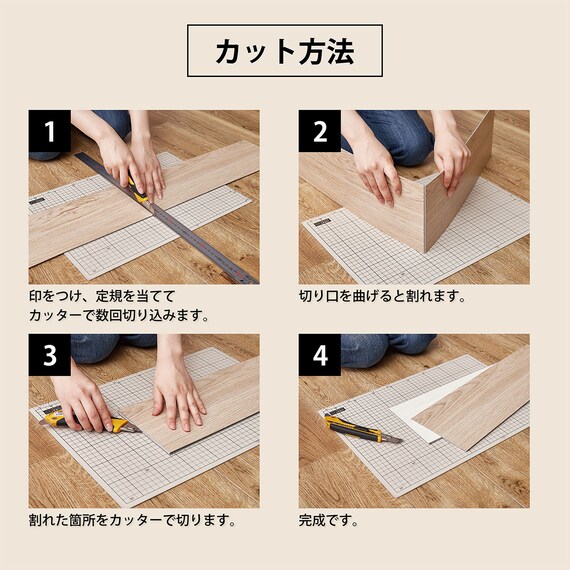 カット方法

1

印をつけ、定規を当てて
カッターで数回切り込みます。

2

切り口を曲げると割れます。

3

割れた箇所をカッターで切ります。

4

完成です。