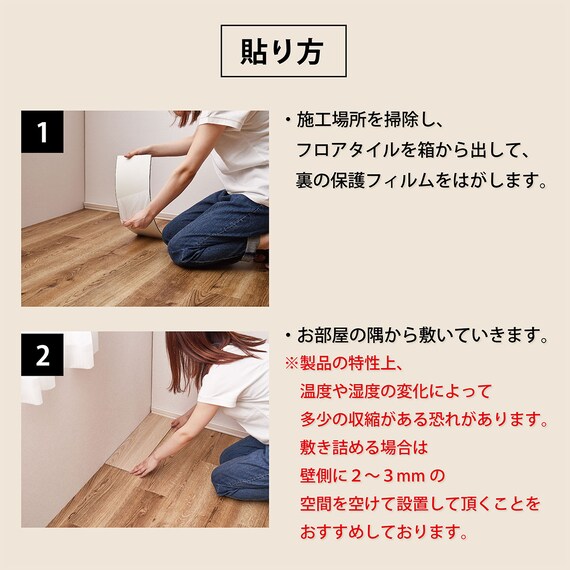 貼り方

1

・施工場所を掃除し、フロアタイルを箱から出して、裏の保護フィルムをはがします。

2

・お部屋の隅から敷いていきます。
※製品の特性上、温度や湿度の変化によって多少の収縮がある恐れがあります。敷き詰める場合は壁側に２～３mmの空間を空けて設置して頂くことをおすすめしております。