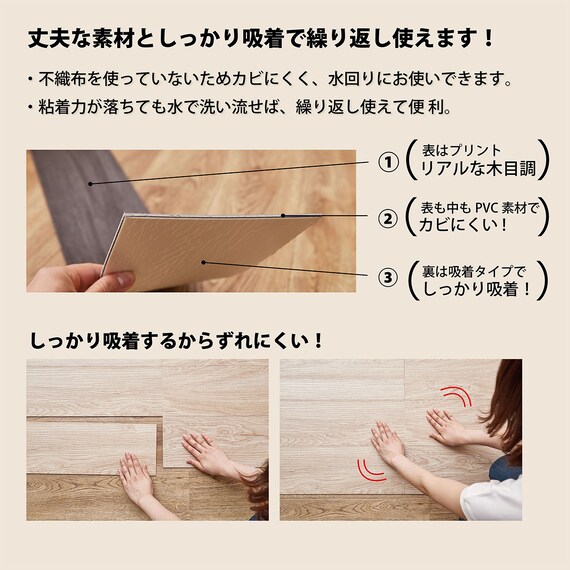 丈夫な素材としっかり吸着で繰り返し使えます！

・不織布を使っていないためカビにくく、水回りにお使いできます。
・粘着力が落ちても水で洗い流せば、繰り返し使えて便利。

① 表はプリント リアルな木目調

② 表も中も PVC 素材で カビにくい！

③ 裏は吸着タイプで しっかり吸着！

しっかり吸着するからずれにくい！