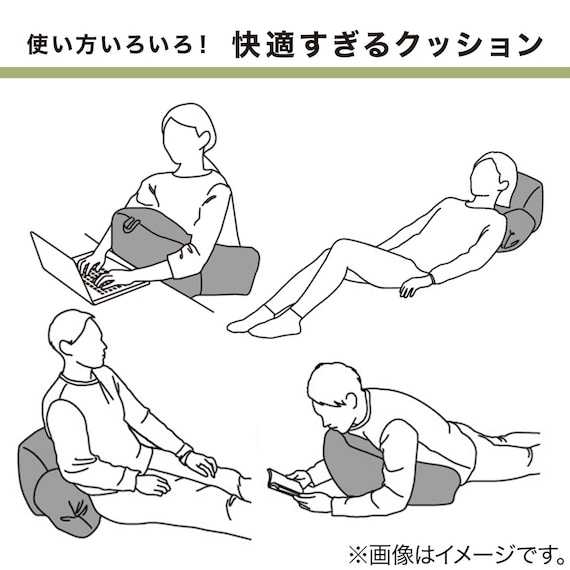 使い方いろいろ！　快適すぎるクッション

※画像はイメージです。