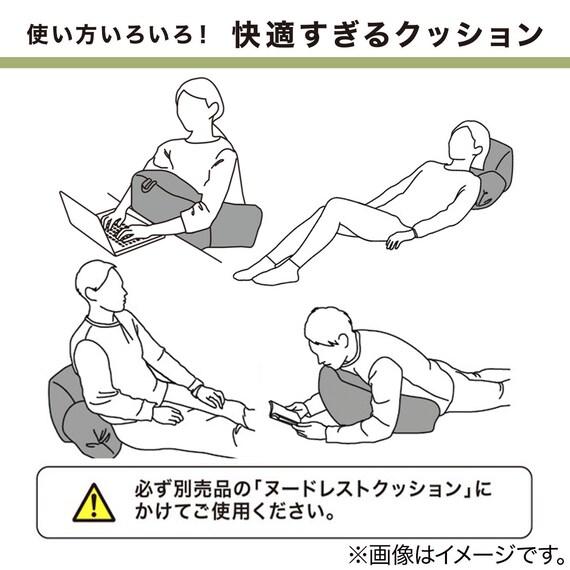 使い方いろいろ！　快適すぎるクッション

必ず別売品の「ヌードレストクッション」にかけてご使用ください。

※画像はイメージです。