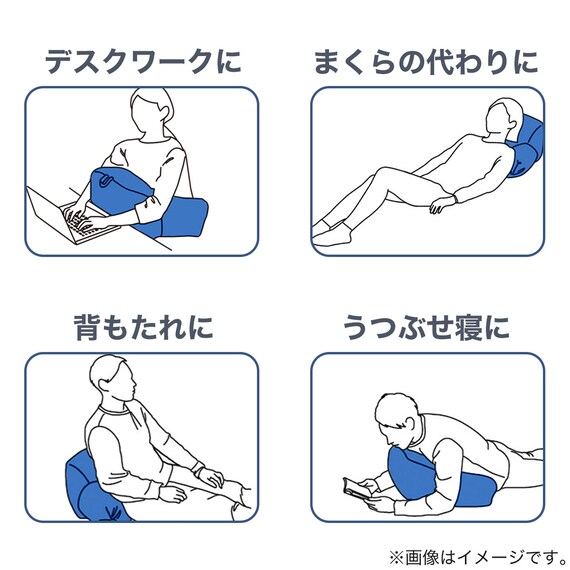 デスクワークに

まくらの代わりに

背もたれに

うつぶせ寝に

※画像はイメージです。