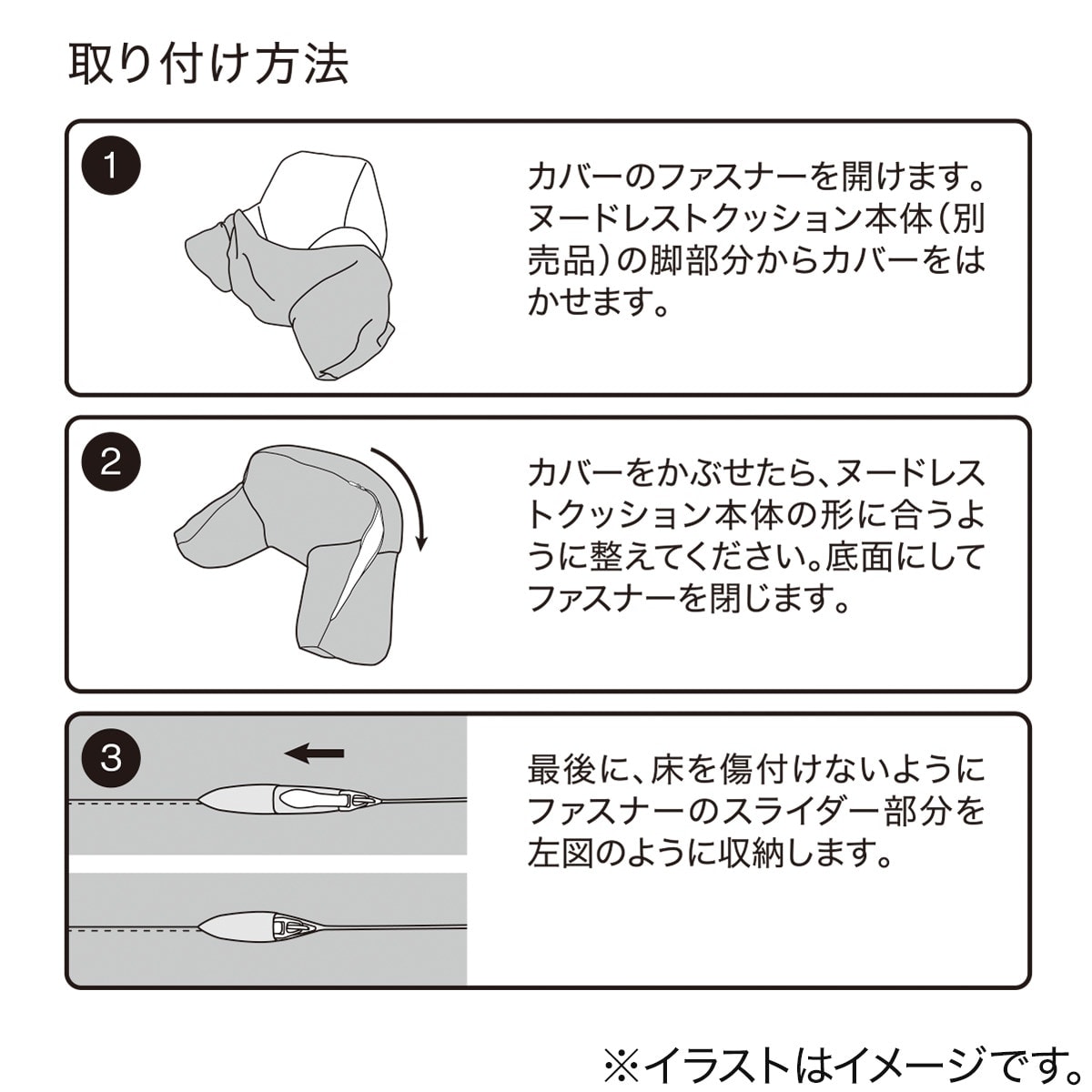 取り付け方法

1

カバーのファスナーを開けます。ヌードレストクッション本体（別売品）の脚部分からカバーをはかせます。

2

カバーをかぶせたら、ヌードレストクッション本体の形に合うように整えてください。底面にしてファスナーを閉じます。

3

最後に、床を傷付けないようにファスナーのスライダー部分を左図のように収納します。

※イラストはイメージです。