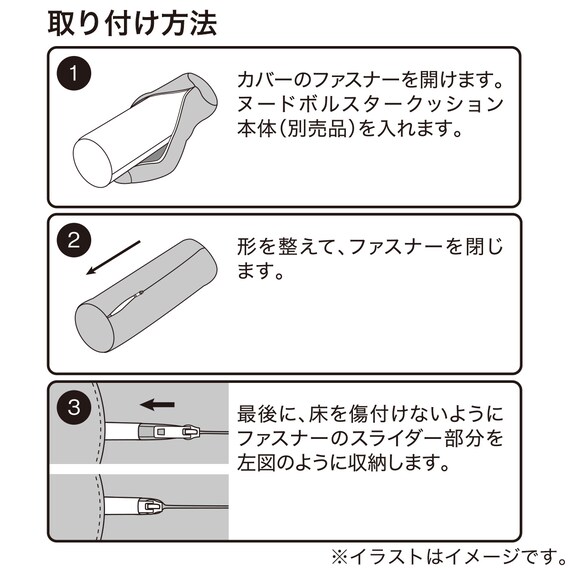 取り付け方法

1

カバーのファスナーを開けます。ヌードボルスタークッション本体(別売品)を入れます。

2

形を整えて、ファスナーを閉じます。

3

最後に、床を傷付けないようにファスナーのスライダー部分を左図のように収納します。

※イラストはイメージです。