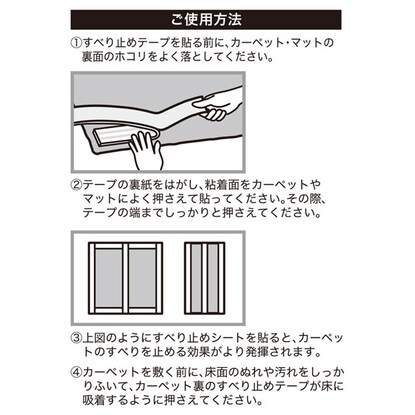 ご使用方法

①すべり止めテープを貼る前に、カーペット・マットの裏面のホコリをよく落としてください。

②テープの裏紙をはがし、粘着面をカーペットやマットによく押さえて貼ってください。その際、テープの端までしっかりと押さえてください。

③上図のようにすべり止めシートを貼ると、カーペットのすべりを止める効果がより発揮されます。

④カーペットを敷く前に、床面のぬれや汚れをしっかりふいて、カーペット裏のすべり止めテープが床に吸着するように押さえてください。