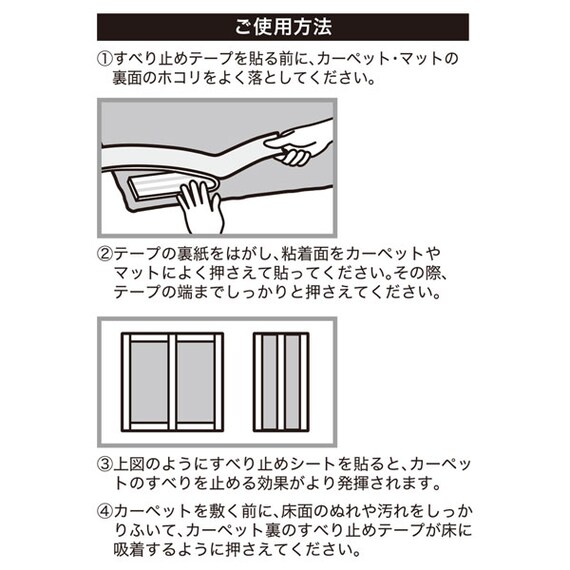 ご使用方法

①すべり止めテープを貼る前に、カーペット・マットの裏面のホコリをよく落としてください。

②テープの裏紙をはがし、粘着面をカーペットやマットによく押さえて貼ってください。その際、テープの端までしっかりと押さえてください。

③上図のようにすべり止めシートを貼ると、カーペットのすべりを止める効果がより発揮されます。

④カーペットを敷く前に、床面のぬれや汚れをしっかりふいて、カーペット裏のすべり止めテープが床に吸着するように押さえてください。