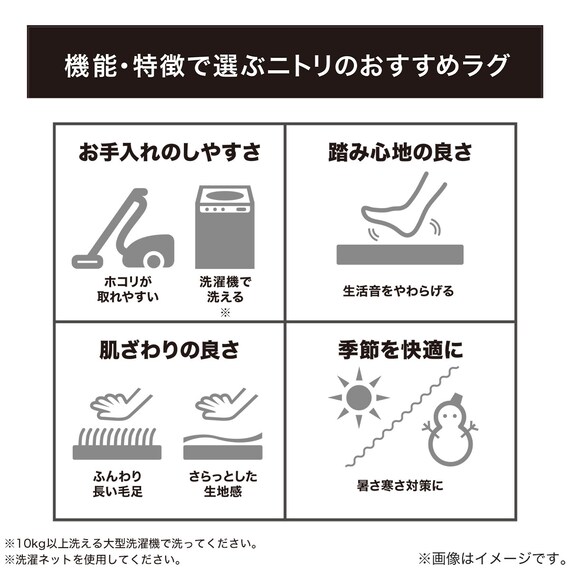 機能・特徴で選ぶニトリのおすすめラグ

お手入れのしやすさ

ホコリが取れやすい

洗濯機で洗える
※

踏み心地の良さ

生活音をやわらげる

肌ざわりの良さ

ふんわり長い毛足

さらっとした生地感

季節を快適に

暑さ寒さ対策に

※10kg以上洗える大型洗濯機で洗ってください。
※洗濯ネットを使用してください。

※画像はイメージです。