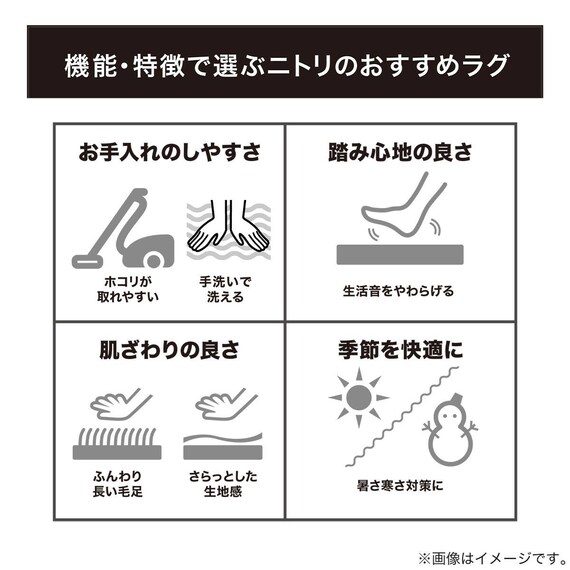 機能・特徴で選ぶニトリのおすすめラグ

お手入れのしやすさ

ホコリが取れやすい

手洗いで洗える

踏み心地の良さ

生活音をやわらげる

肌ざわりの良さ

ふんわり長い毛足

さらっとした生地感

季節を快適に

暑さ寒さ対策に

※画像はイメージです。