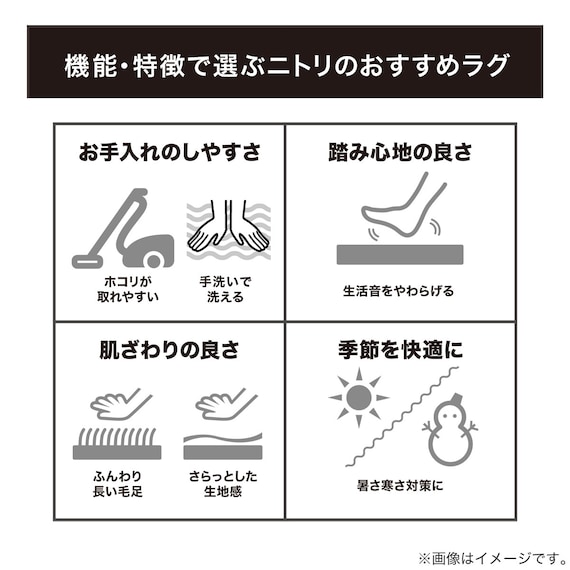 機能・特徴で選ぶニトリのおすすめラグ

お手入れのしやすさ

ホコリが取れやすい

手洗いで洗える

踏み心地の良さ

生活音をやわらげる

肌ざわりの良さ

ふんわり長い毛足

さらっとした生地感

季節を快適に

暑さ寒さ対策に

※画像はイメージです。