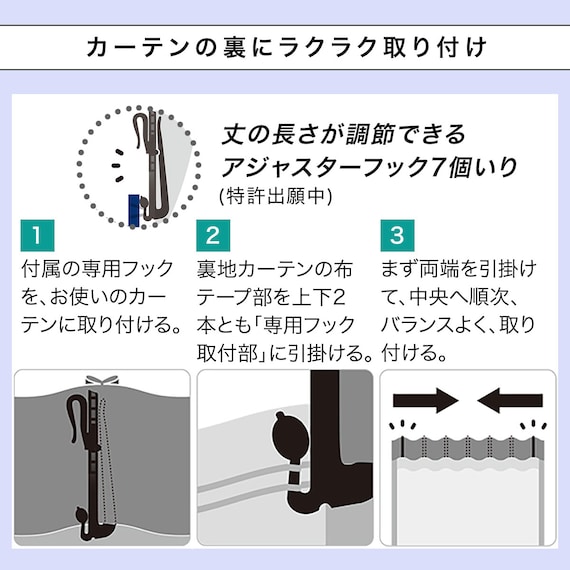 カーテンの裏にラクラク取り付け

丈の長さが調節できる
アジャスターフック7個いり
(特許出願中)

1
付属の専用フックを、お使いのカーテンに取り付ける。

2
裏地カーテンの布テープ部を上下2本とも「専用フック取付部」に引掛ける。

3
まず両端を引掛けて、中央へ順次、バランスよく、取り付ける。