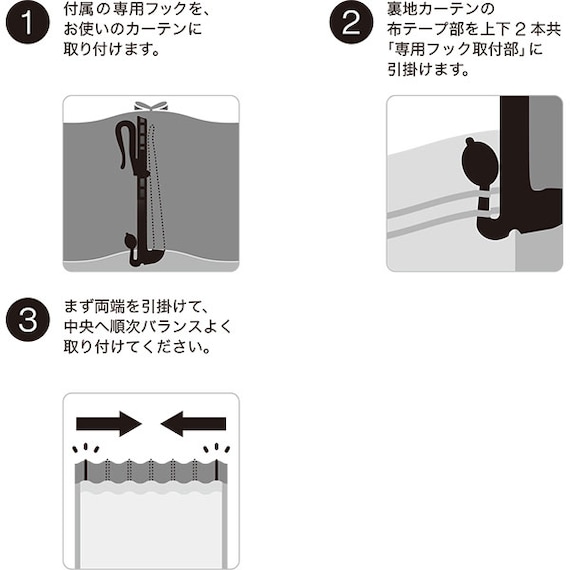 1
付属の専用フックを、お使いのカーテンに取り付けます。

2
裏地カーテンの布テープ部を上下２本共「専用フック取付部」に引掛けます。

3
まず両端を引掛けて、中央へ順次バランスよく取り付けてください。