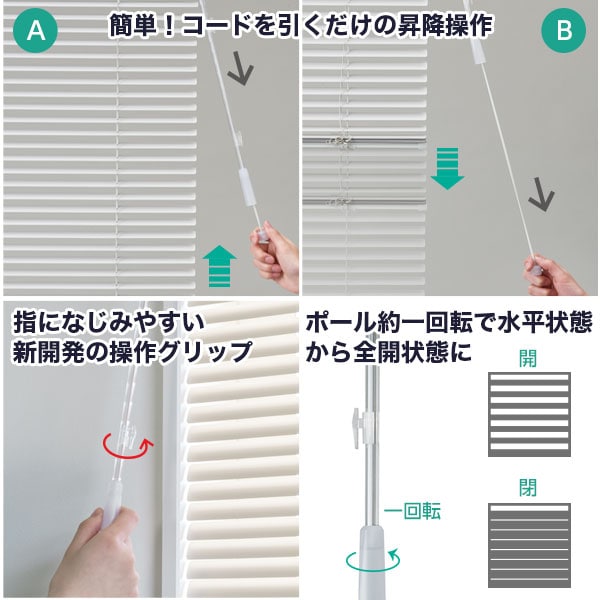 A

簡単！コードを引くだけの昇降操作

B

指になじみやすい
新開発の操作グリップ

ポール約一回転で水平状態から全開状態に

開

閉

一回転