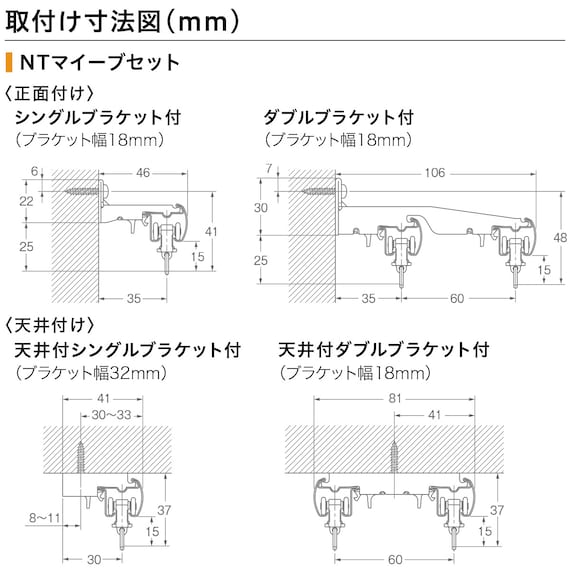 取付け寸法図（mm）

NTマイーブセット

〈正面付け〉

シングルブラケット付
（ブラケット幅18mm）

6
46
22
41
25
15
35

ダブルブラケット付
（ブラケット幅18mm）

7
106
30
48
25
15
35
60

〈天井付け〉

天井付シングルブラケット付
（ブラケット幅32mm）

41
30〜33
37
8〜11
15
30

天井付ダブルブラケット付
（ブラケット幅18mm）

81
41
37
15
60