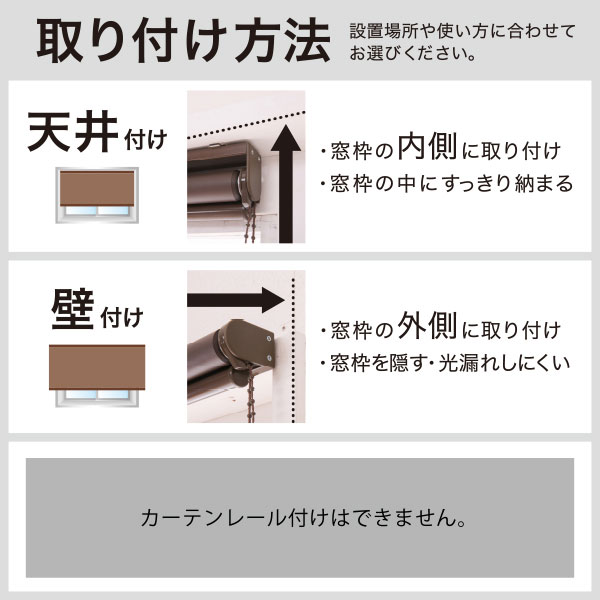 取り付け方法

設置場所や使い方に合わせてお選びください。

天井付け

・窓枠の内側に取り付け
・窓枠の中にすっきり納まる

壁付け

・窓枠の外側に取り付け
・窓枠を隠す・光漏れしにくい

カーテンレール付けはできません。