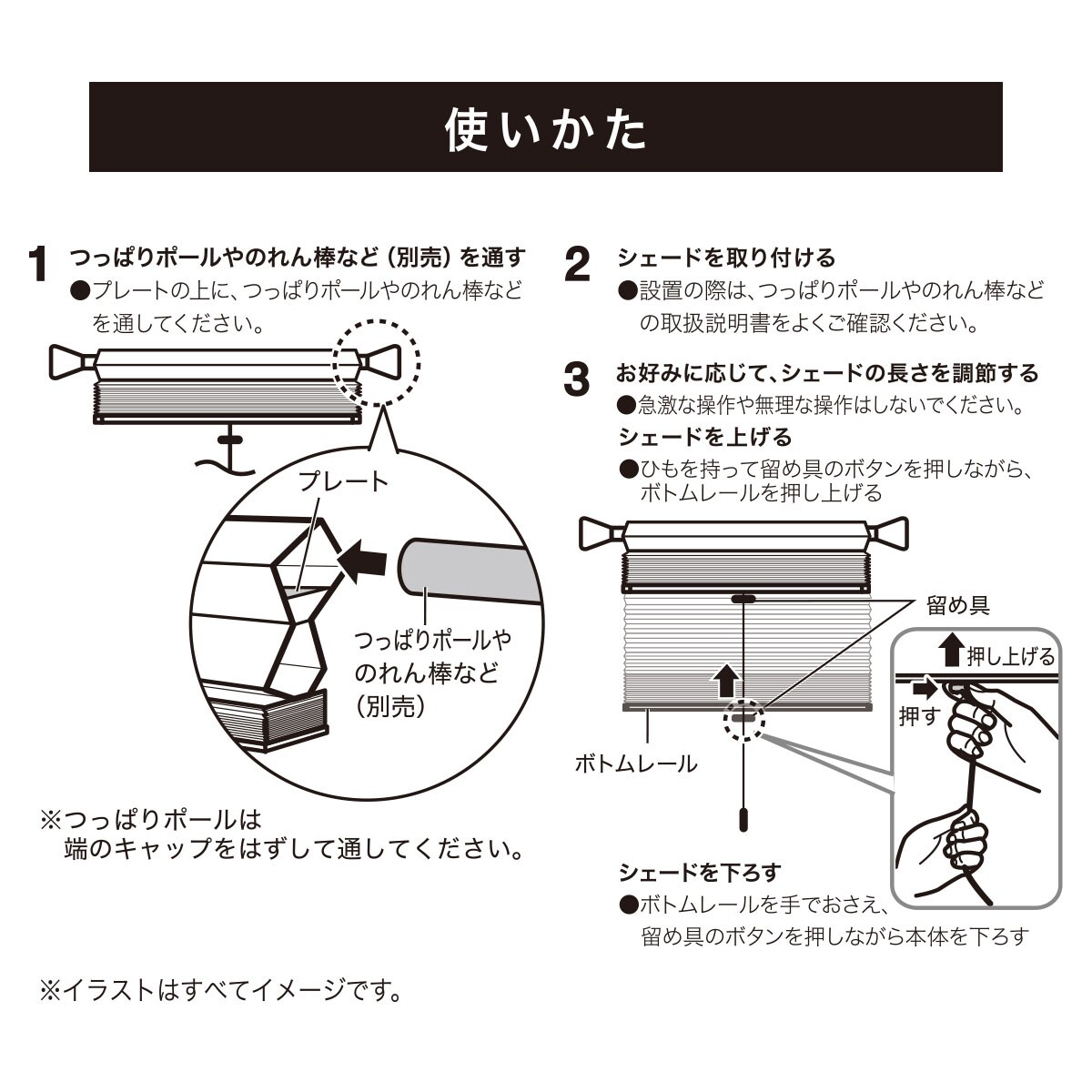 使いかた

1 つっぱりポールやのれん棒など（別売）を通す
●プレートの上に、つっぱりポールやのれん棒などを通してください。

プレート

つっぱりポールやのれん棒など（別売）

※つっぱりポールは端のキャップをはずして通してください。

2 シェードを取り付ける
●設置の際は、つっぱりポールやのれん棒などの取扱説明書をよくご確認ください。

3 お好みに応じて、シェードの長さを調節する
●急激な操作や無理な操作はしないでください。
シェードを上げる
●ひもを持って留め具のボタンを押しながら、ボトムレールを押し上げる

留め具

押し上げる

押す

ボトムレール

シェードを下ろす
●ボトムレールを手でおさえ、留め具のボタンを押しながら本体を下ろす

※イラストはすべてイメージです。