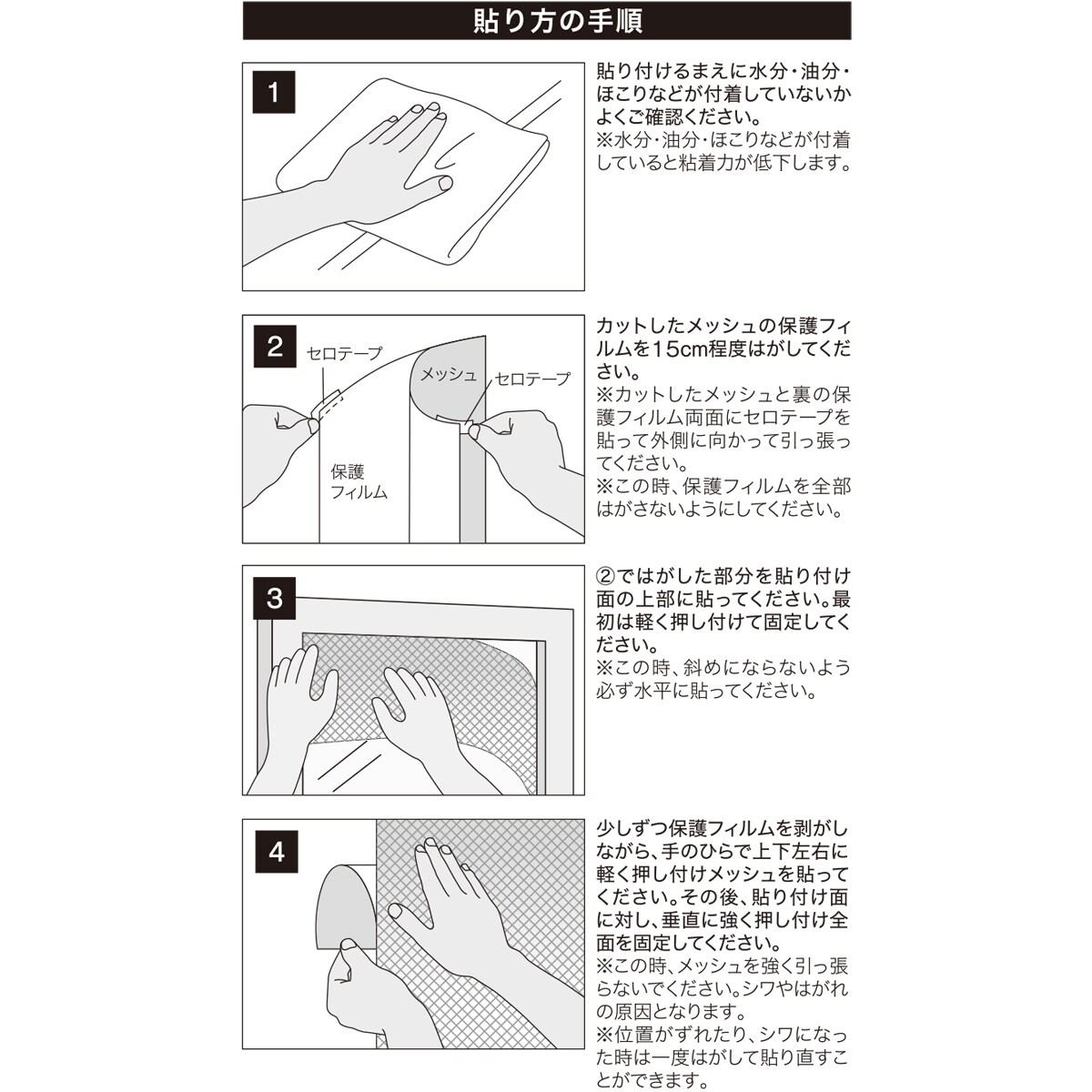 貼り方の手順

1

貼り付けるまえに水分・油分・ほこりなどが付着していないかよくご確認ください。
※水分・油分・ほこりなどが付着していると粘着力が低下します。

2

セロテープ
メッシュ
セロテープ
保護フィルム

カットしたメッシュの保護フィルムを15cm程度はがしてください。
※カットしたメッシュと裏の保護フィルム両面にセロテープを貼って外側に向かって引っ張ってください。
※この時、保護フィルムを全部はがさないようにしてください。

3

②ではがした部分を貼り付け面の上部に貼ってください。最初は軽く押し付けて固定してください。
※この時、斜めにならないよう必ず水平に貼ってください。

4

少しずつ保護フィルムを剥がしながら、手のひらで上下左右に軽く押し付けメッシュを貼ってください。その後、貼り付け面に対し、垂直に強く押し付け全面を固定してください。
※この時、メッシュを強く引っ張らないでください。シワやはがれの原因となります。
※位置がずれたり、シワになった時は一度はがして貼り直すことができます。