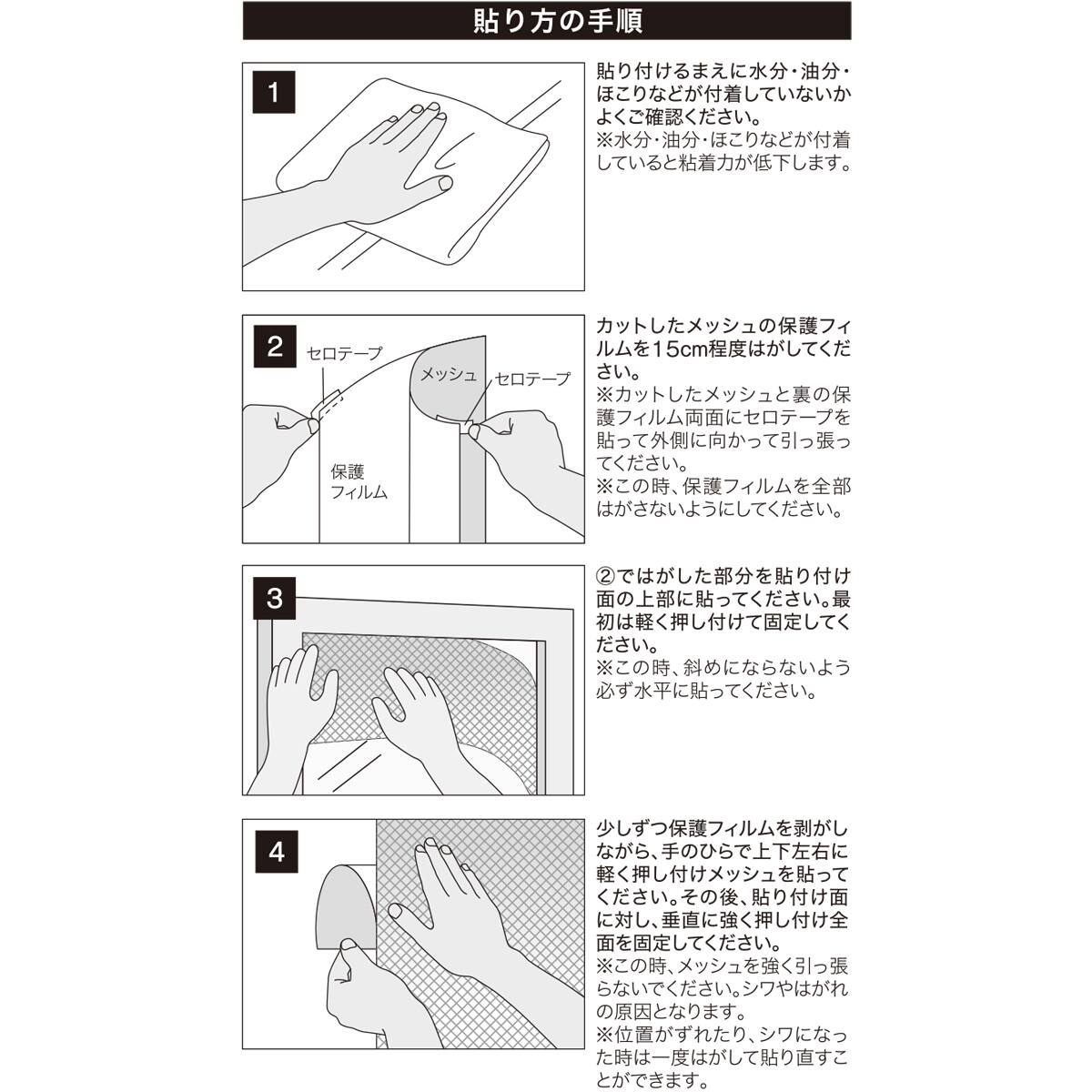 貼り方の手順

1

貼り付けるまえに水分・油分・ほこりなどが付着していないかよくご確認ください。
※水分・油分・ほこりなどが付着していると粘着力が低下します。

2

セロテープ
メッシュ
セロテープ
保護フィルム

カットしたメッシュの保護フィルムを15cm程度はがしてください。
※カットしたメッシュと裏の保護フィルム両面にセロテープを貼って外側に向かって引っ張ってください。
※この時、保護フィルムを全部はがさないようにしてください。

3

②ではがした部分を貼り付け面の上部に貼ってください。最初は軽く押し付けて固定してください。
※この時、斜めにならないよう必ず水平に貼ってください。

4

少しずつ保護フィルムを剥がしながら、手のひらで上下左右に軽く押し付けメッシュを貼ってください。その後、貼り付け面に対し、垂直に強く押し付け全面を固定してください。
※この時、メッシュを強く引っ張らないでください。シワやはがれの原因となります。
※位置がずれたり、シワになった時は一度はがして貼り直すことができます。