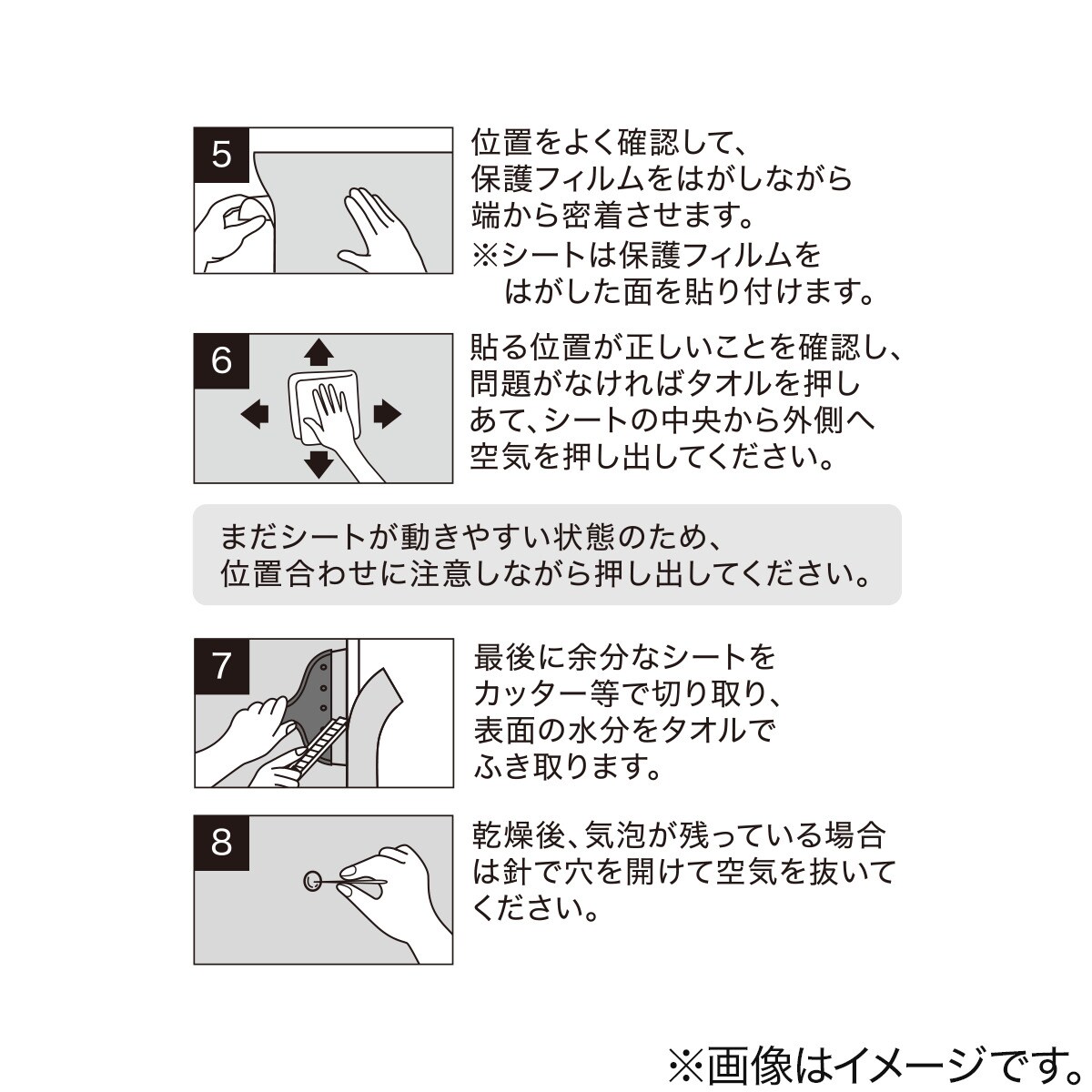 5

位置をよく確認して、保護フィルムをはがしながら端から密着させます。
※シートは保護フィルムをはがした面を貼り付けます。

6

貼る位置が正しいことを確認し、問題がなければタオルを押しあて、シートの中央から外側へ空気を押し出してください。

まだシートが動きやすい状態のため、位置合わせに注意しながら押し出してください。

7

最後に余分なシートをカッター等で切り取り、表面の水分をタオルでふき取ります。

8

乾燥後、気泡が残っている場合は針で穴を開けて空気を抜いてください。

※画像はイメージです。